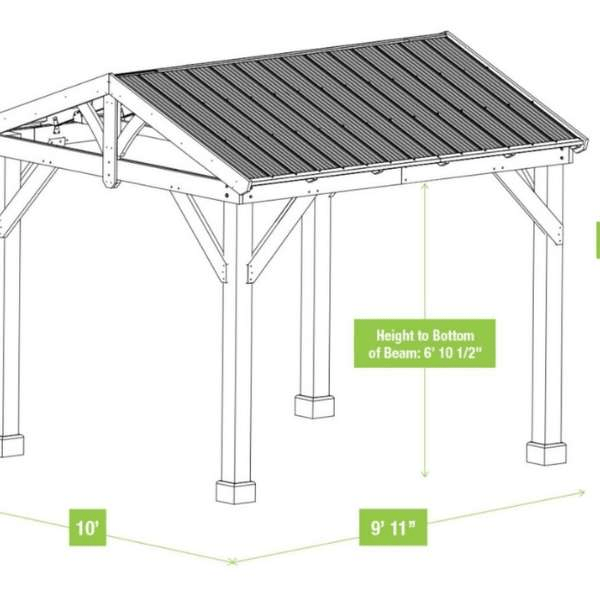 Height to Bottom of Beam: 6' 10 1/2"

10'

9' 11"