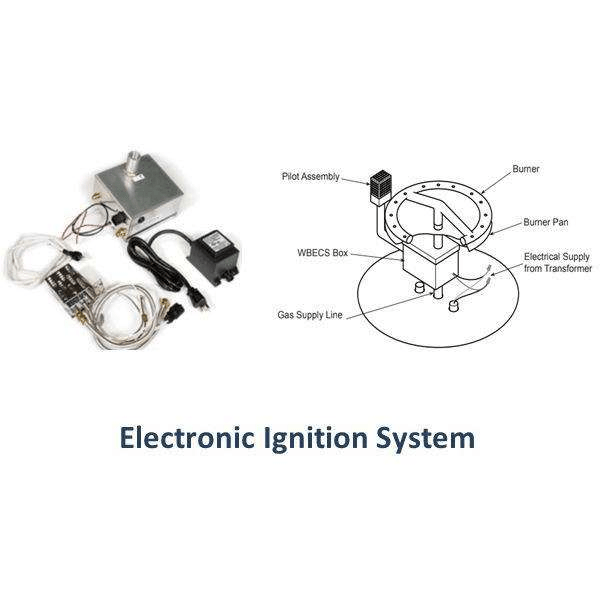 Pilot Assembly

Burner

Burner Pan

WBECS Box

Electrical Supply from Transformer

Gas Supply Line

Electronic Ignition System