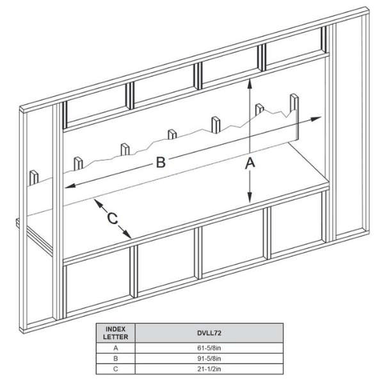 B

A

C

| INDEX LETTER | DVLL72 |
|---|---|
| A | 61-5/8in |
| B | 91-5/8in |
| C | 21-1/2in |