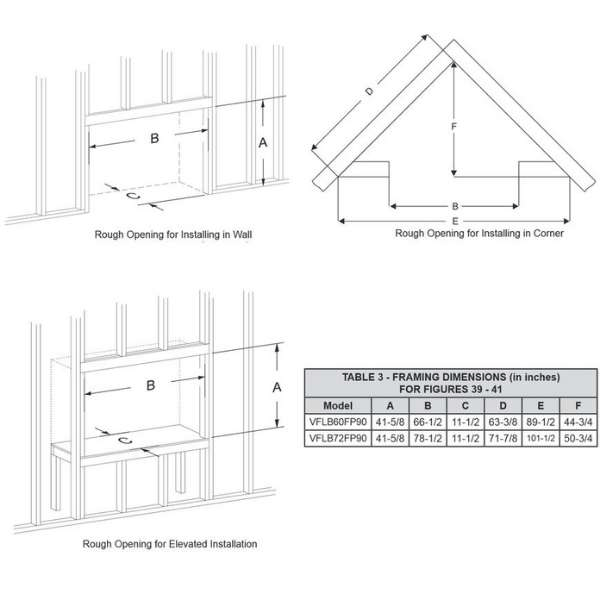 B

A

C

Rough Opening for Installing in Wall

D

F

B

E

Rough Opening for Installing in Corner

B

A

C

Rough Opening for Elevated Installation

TABLE 3 - FRAMING DIMENSIONS (in inches)
FOR FIGURES 39 - 41

| Model | A | B | C | D | E | F |
|---|---|---|---|---|---|---|
| VFLB60FP90 | 41-5/8 | 66-1/2 | 11-1/2 | 63-3/8 | 89-1/2 | 44-3/4 |
| VFLB72FP90 | 41-5/8 | 78-1/2 | 11-1/2 | 71-7/8 | 101-1/2 | 50-3/4 |