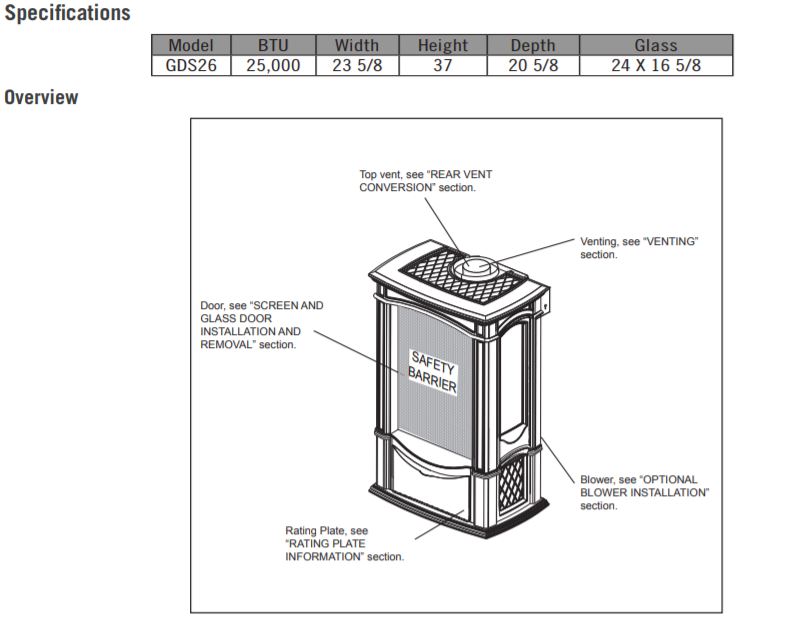 Specifications

| Model | BTU | Width | Height | Depth | Glass |
|---|---|---|---|---|---|
| GDS26 | 25,000 | 23 5/8 | 37 | 20 5/8 | 24 X 16 5/8 |

Overview

Top vent, see "REAR VENT CONVERSION" section.

Venting, see "VENTING" section.

Door, see "SCREEN AND GLASS DOOR INSTALLATION AND REMOVAL" section.

SAFETY BARRIER

Blower, see "OPTIONAL BLOWER INSTALLATION" section.

Rating Plate, see "RATING PLATE INFORMATION" section.